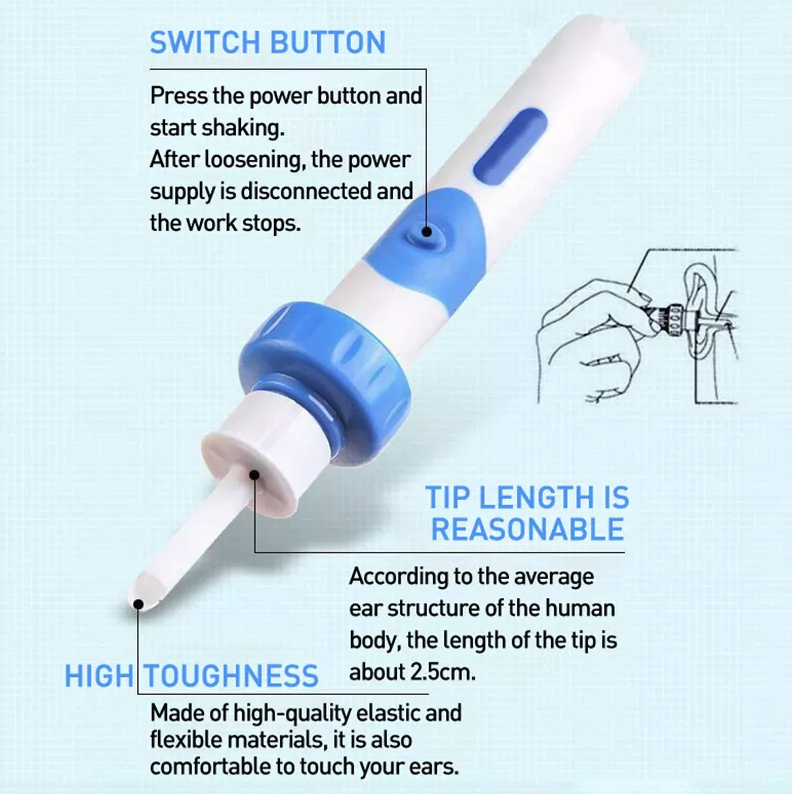 SWITCH BUTTON

Press the power button and start shaking.
After loosening, the power supply is disconnected and the work stops.

TIP LENGTH IS REASONABLE

According to the average ear structure of the human body, the length of the tip is about 2.5cm.

HIGH TOUGHNESS

Made of high-quality elastic and flexible materials, it is also comfortable to touch your ears.