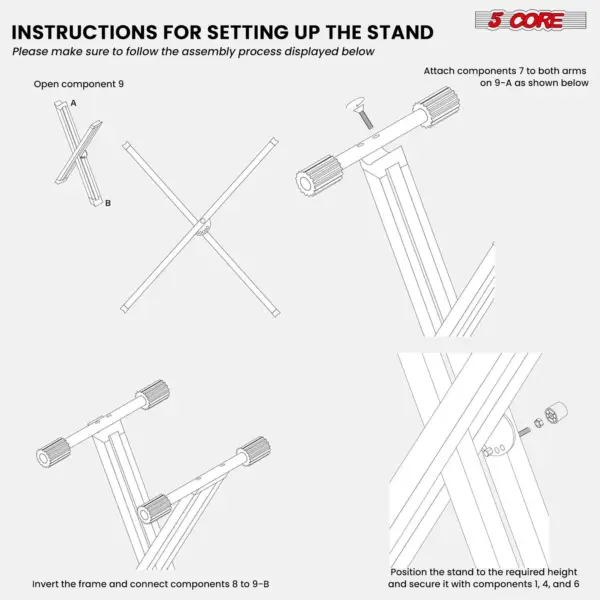 INSTRUCTIONS FOR SETTING UP THE STAND

5 CORE

Please make sure to follow the assembly process displayed below

Open component 9

A

B

Attach components 7 to both arms on 9-A as shown below

Invert the frame and connect components 8 to 9-B

Position the stand to the required height and secure it with components 1, 4, and 6