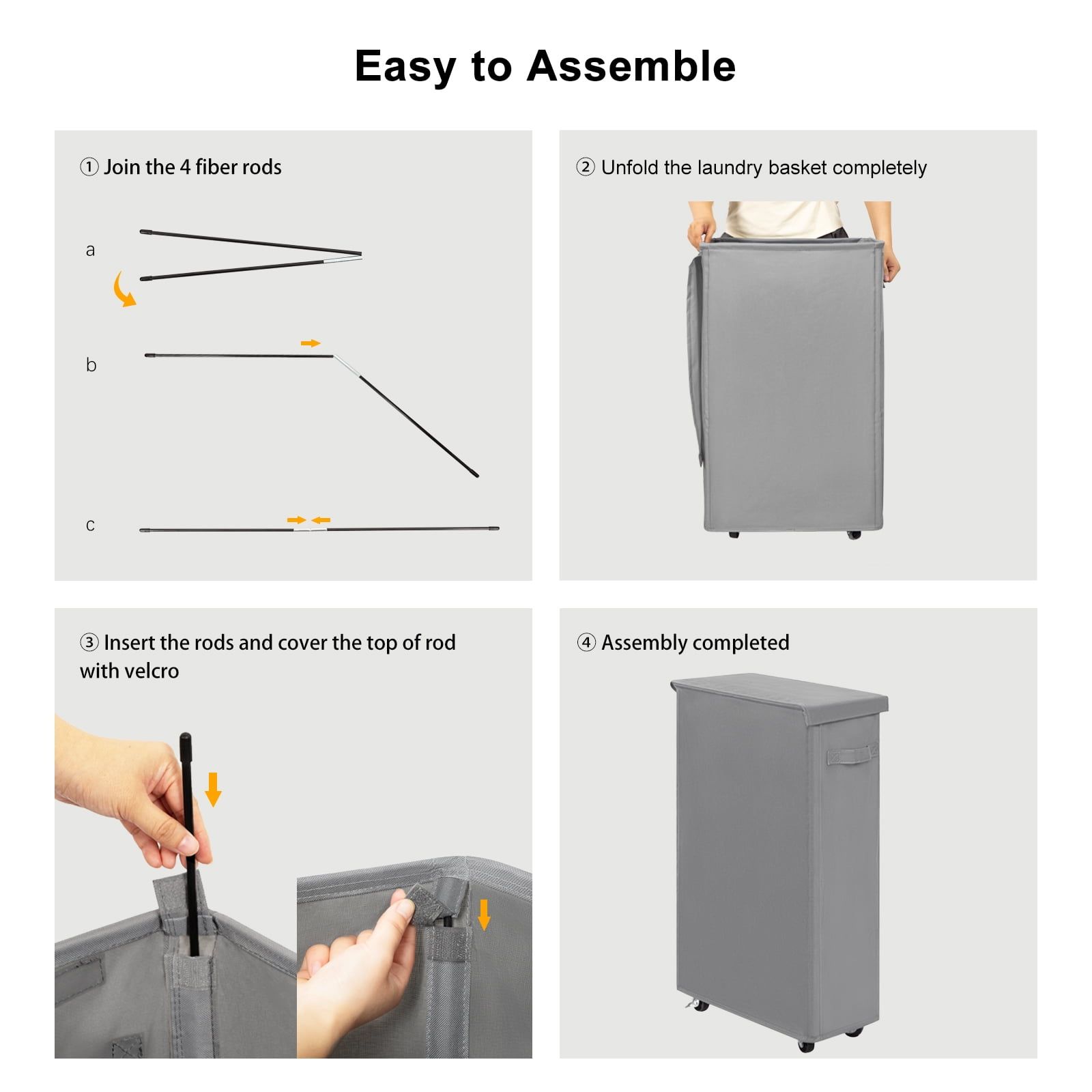 Easy to Assemble

① Join the 4 fiber rods

a

b

c

② Unfold the laundry basket completely

③ Insert the rods and cover the top of rod with velcro

④ Assembly completed