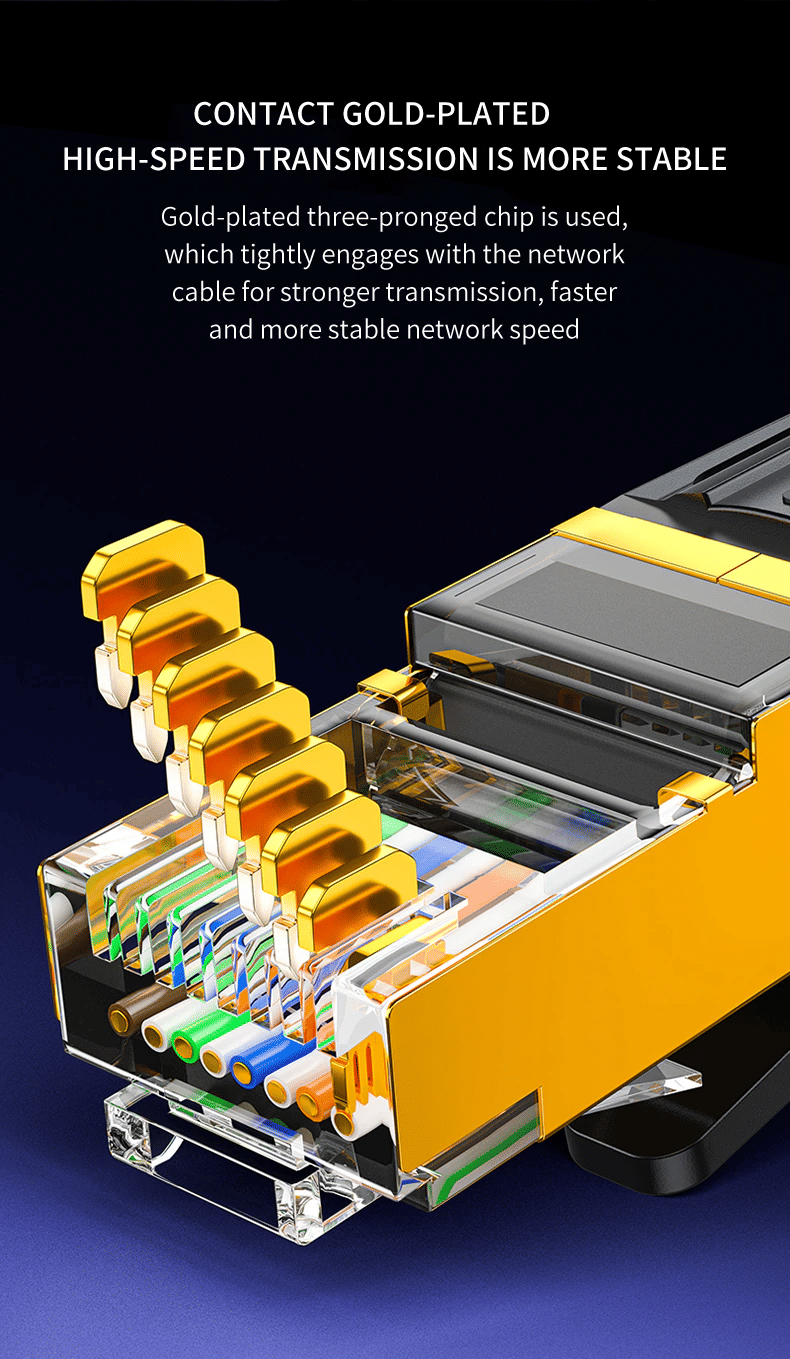 CONTACT GOLD-PLATED
HIGH-SPEED TRANSMISSION IS MORE STABLE

Gold-plated three-pronged chip is used, which tightly engages with the network cable for stronger transmission, faster and more stable network speed