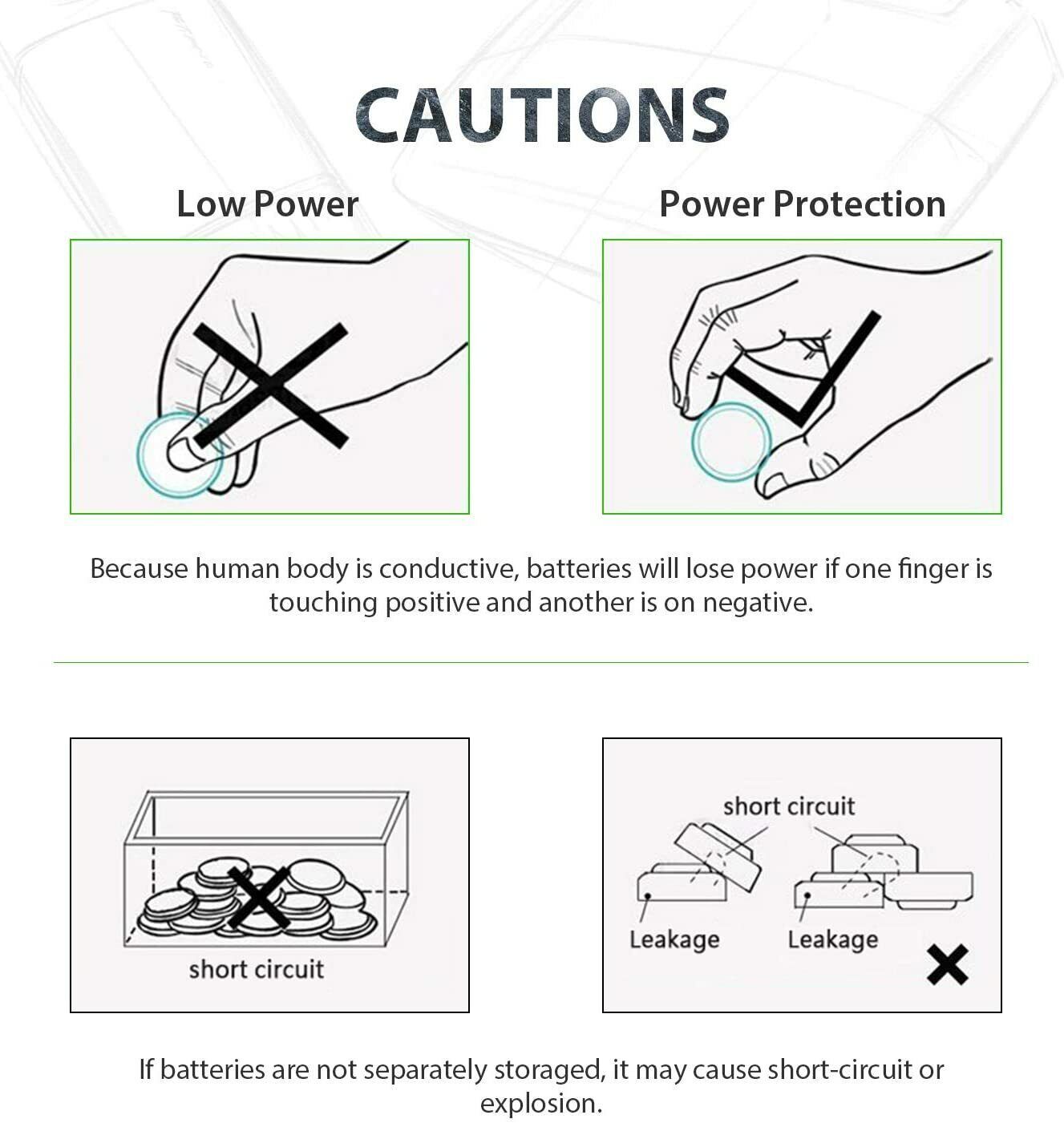 CAUTIONS

Low Power

Power Protection

Because human body is conductive, batteries will lose power if one finger is touching positive and another is on negative.

short circuit

short circuit

Leakage

Leakage

If batteries are not separately storaged, it may cause short-circuit or explosion.