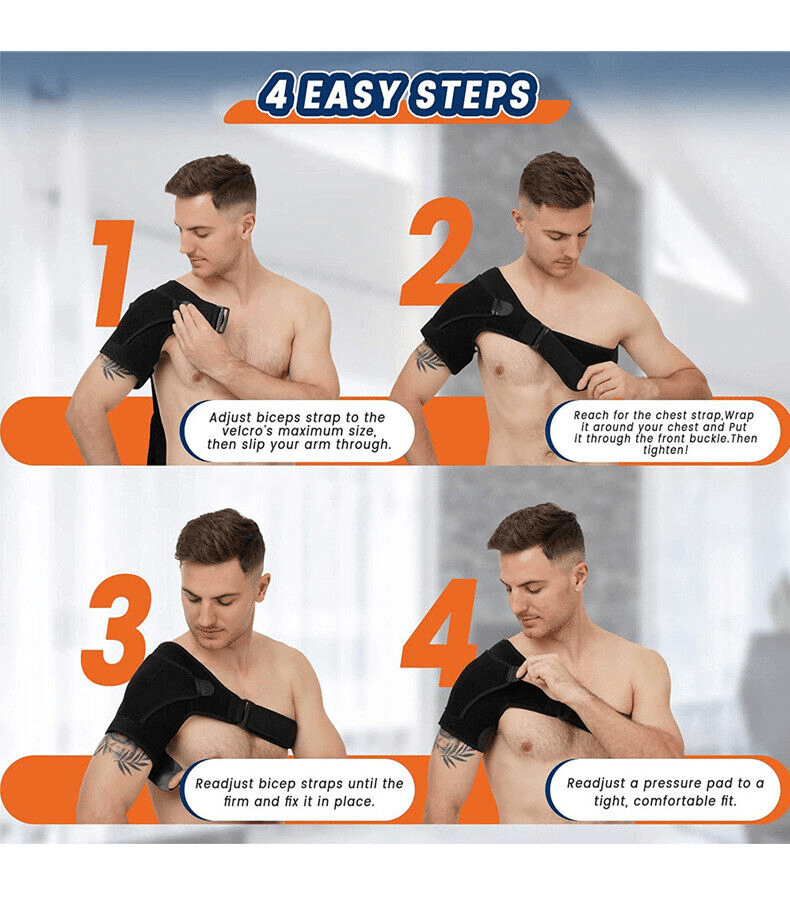 4 EASY STEPS

1

Adjust biceps strap to the velcro's maximum size, then slip your arm through.

2

Reach for the chest strap,Wrap it around your chest and Put it through the front buckle.Then tighten!

3

Readjust bicep straps until the firm and fix it in place.

4

Readjust a pressure pad to a tight, comfortable fit.