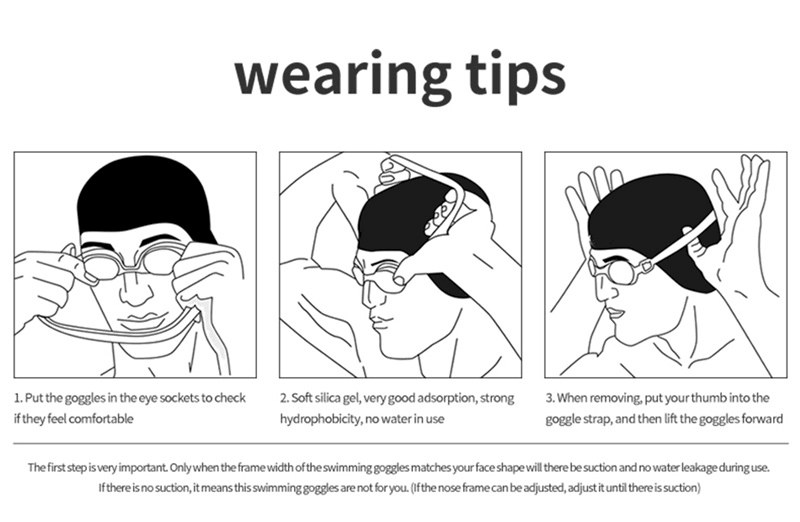 wearing tips

1. Put the goggles in the eye sockets to check if they feel comfortable

2. Soft silica gel, very good adsorption, strong hydrophobicity, no water in use

3. When removing, put your thumb into the goggle strap, and then lift the goggles forward

The first step is very important. Only when the frame width of the swimming goggles matches your face shape will there be suction and no water leakage during use. If there is no suction, it means this swimming goggles are not for you. (If the nose frame can be adjusted, adjust it until there is suction)